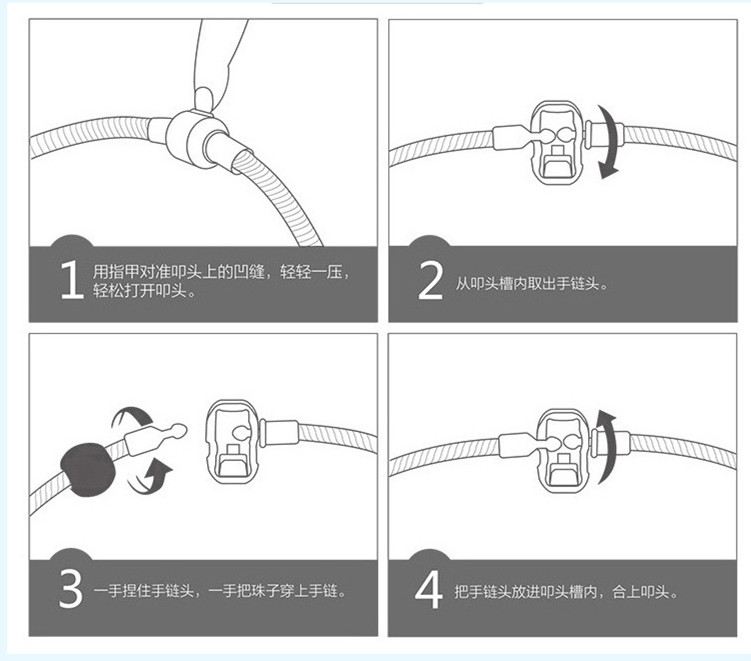 1 用指甲对准叩头上的凹缝，轻轻一压，轻松打开叩头。

2 从叩头槽内取出手链头。

3 一手捏住手链头，一手把珠子穿上手链。

4 把手链头放进叩头槽内，合上叩头。